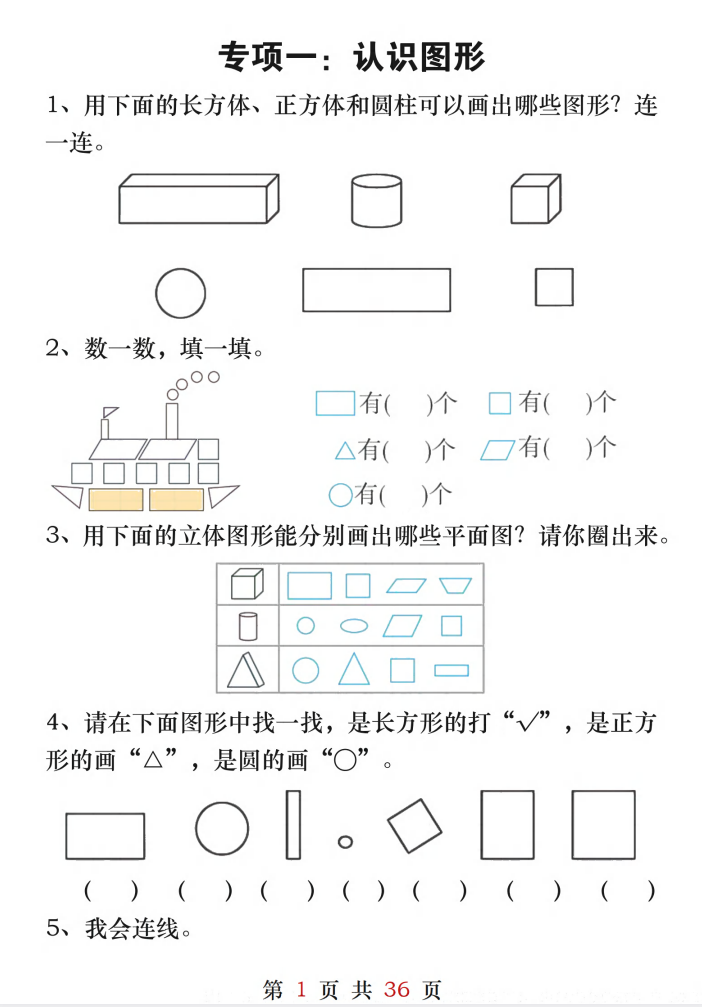 专项一：认识图形

1、用下面的长方体、正方体和圆柱可以画出哪些图形？连一连。

2、数一数，填一填。

有(　　)个　有(　　)个

有(　　)个　有(　　)个

有(　　)个

3、用下面的立体图形能分别画出哪些平面图？请你圈出来。

4、请在下面图形中找一找，是长方形的打“√”，是正方形的画“△”，是圆的画“○”。

(　　)　(　　)　(　　)　(　　)　(　　)　(　　)　(　　)

5、我会连线。

第 1 页 共 36 页