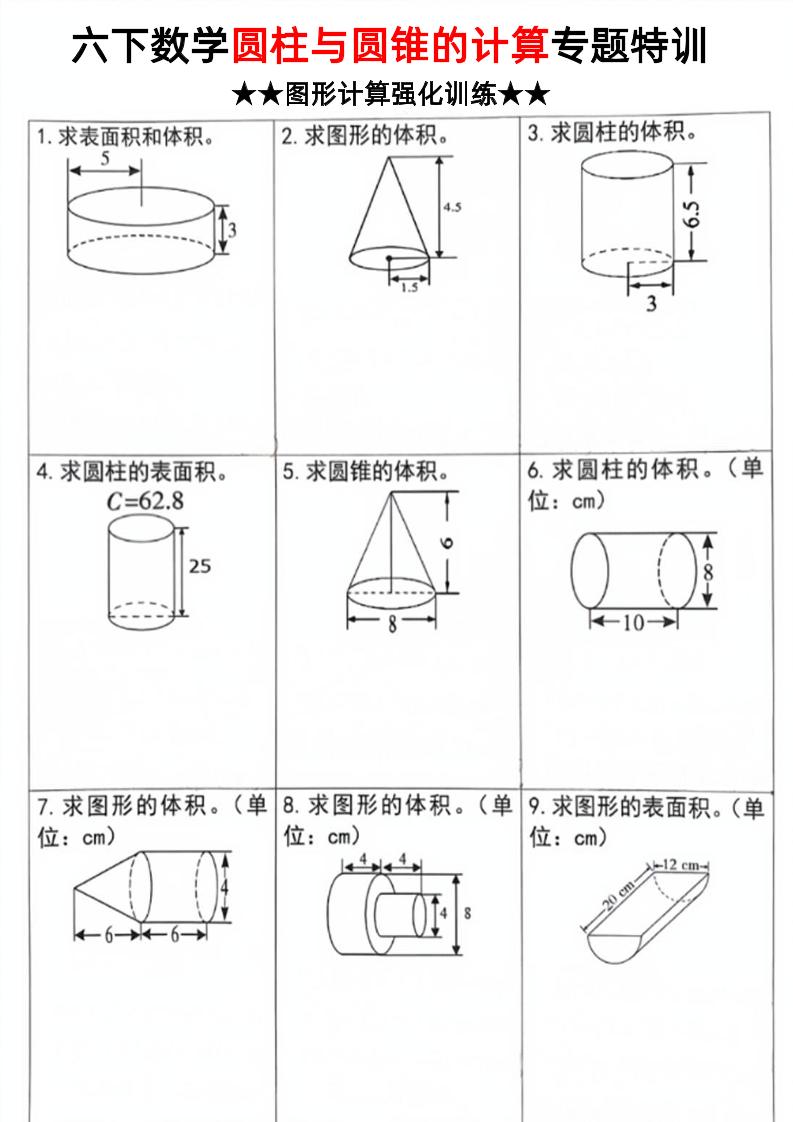 六下数学圆柱与圆锥的计算专题特训

★★图形计算强化训练★★

| 1. 求表面积和体积。 5 3 | 2. 求图形的体积。 4.5 1.5 | 3. 求圆柱的体积。 6.5 3 |
|---|---|---|
| 4. 求圆柱的表面积。 $C=62.8$ 25 | 5. 求圆锥的体积。 6 8 | 6. 求圆柱的体积。（单位：cm） 8 10 |
| 7. 求图形的体积。（单位：cm） 4 6 6 | 8. 求图形的体积。（单位：cm） 4 4 4 8 | 9. 求图形的表面积。（单位：cm） 12 cm 20 cm |