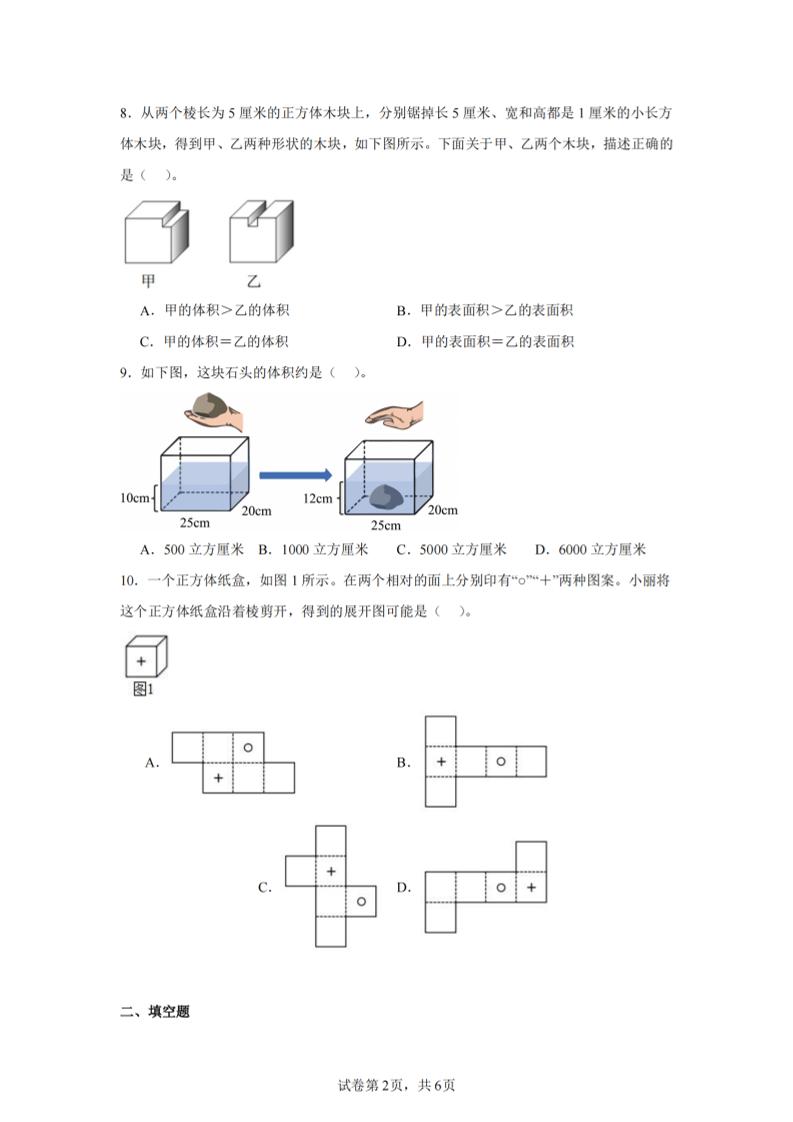 8．从两个棱长为 5 厘米的正方体木块上，分别锯掉长 5 厘米、宽和高都是 1 厘米的小长方体木块，得到甲、乙两种形状的木块，如下图所示。下面关于甲、乙两个木块，描述正确的是（　）。

甲　乙

A．甲的体积＞乙的体积　　B．甲的表面积＞乙的表面积

C．甲的体积＝乙的体积　　D．甲的表面积＝乙的表面积

9．如下图，这块石头的体积约是（　）。

10cm　25cm　20cm　12cm　25cm　20cm

A．500 立方厘米　B．1000 立方厘米　C．5000 立方厘米　D．6000 立方厘米

10．一个正方体纸盒，如图 1 所示。在两个相对的面上分别印有“○”“＋”两种图案。小丽将这个正方体纸盒沿着棱剪开，得到的展开图可能是（　）。

＋
图1

A. ○ ＋　　B. ＋ ○

C. ＋ ○　　D. ○ ＋

二、填空题

试卷第 2页，共 6页